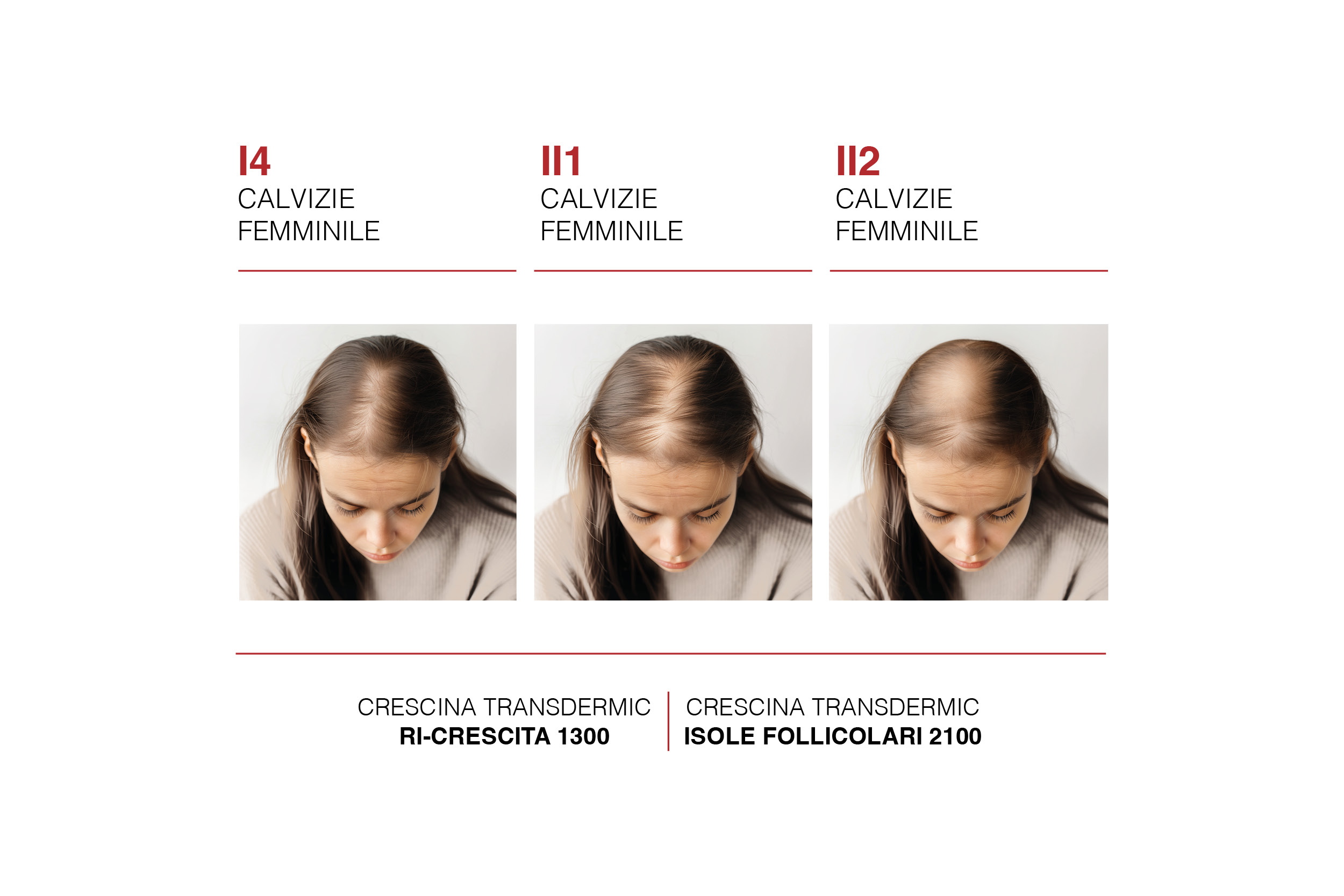 I4
CALVIZIE FEMMINILE

II1
CALVIZIE FEMMINILE

II2
CALVIZIE FEMMINILE

CRESCINA TRANSDERMIC
RI-CRESCITA 1300

CRESCINA TRANSDERMIC
ISOLE FOLLICOLARI 2100